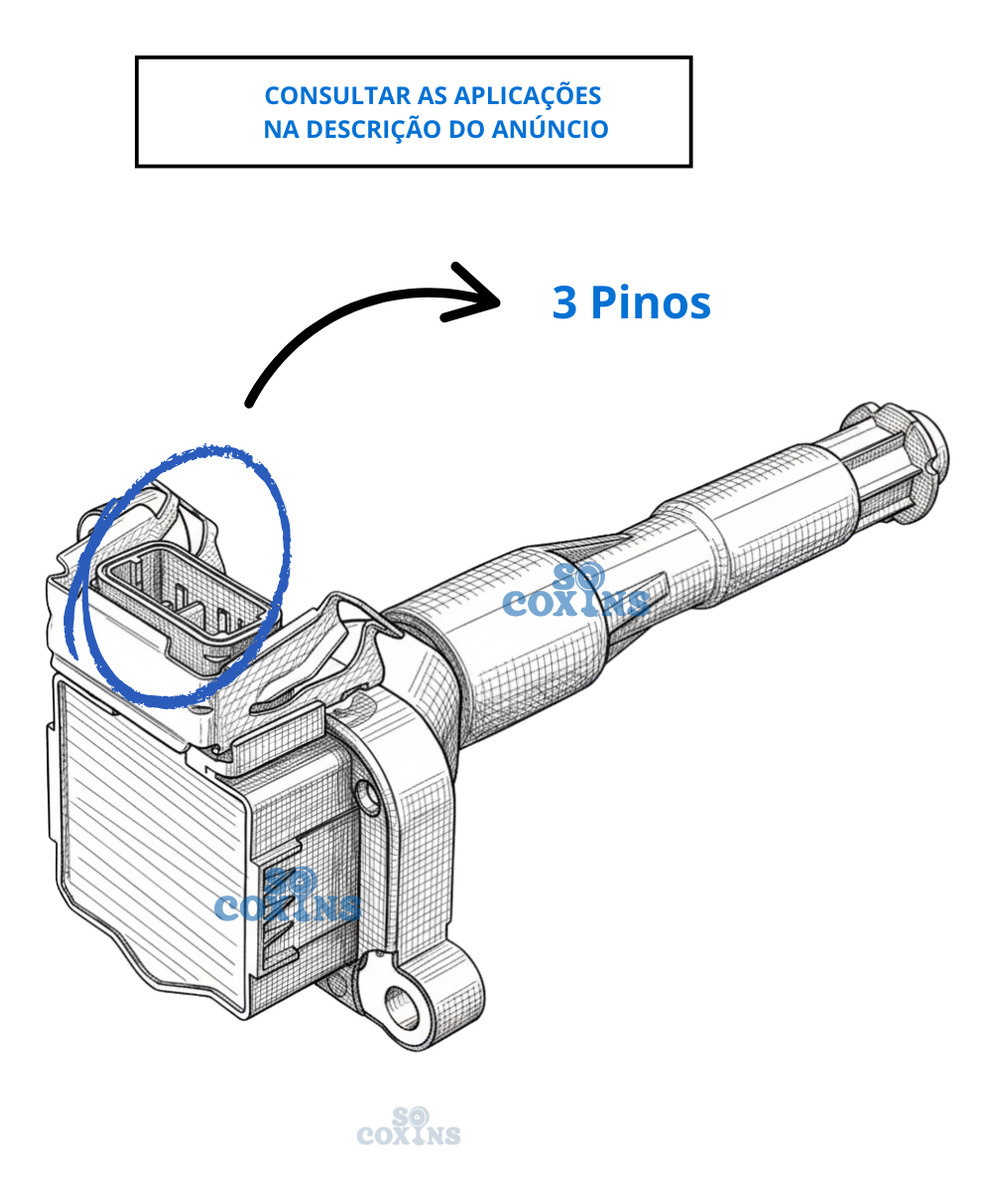 CONSULTAR AS APLICAÇÕES
NA DESCRIÇÃO DO ANÚNCIO

3 Pinos

SO
COXINS

SO
COXINS

SO
COXINS