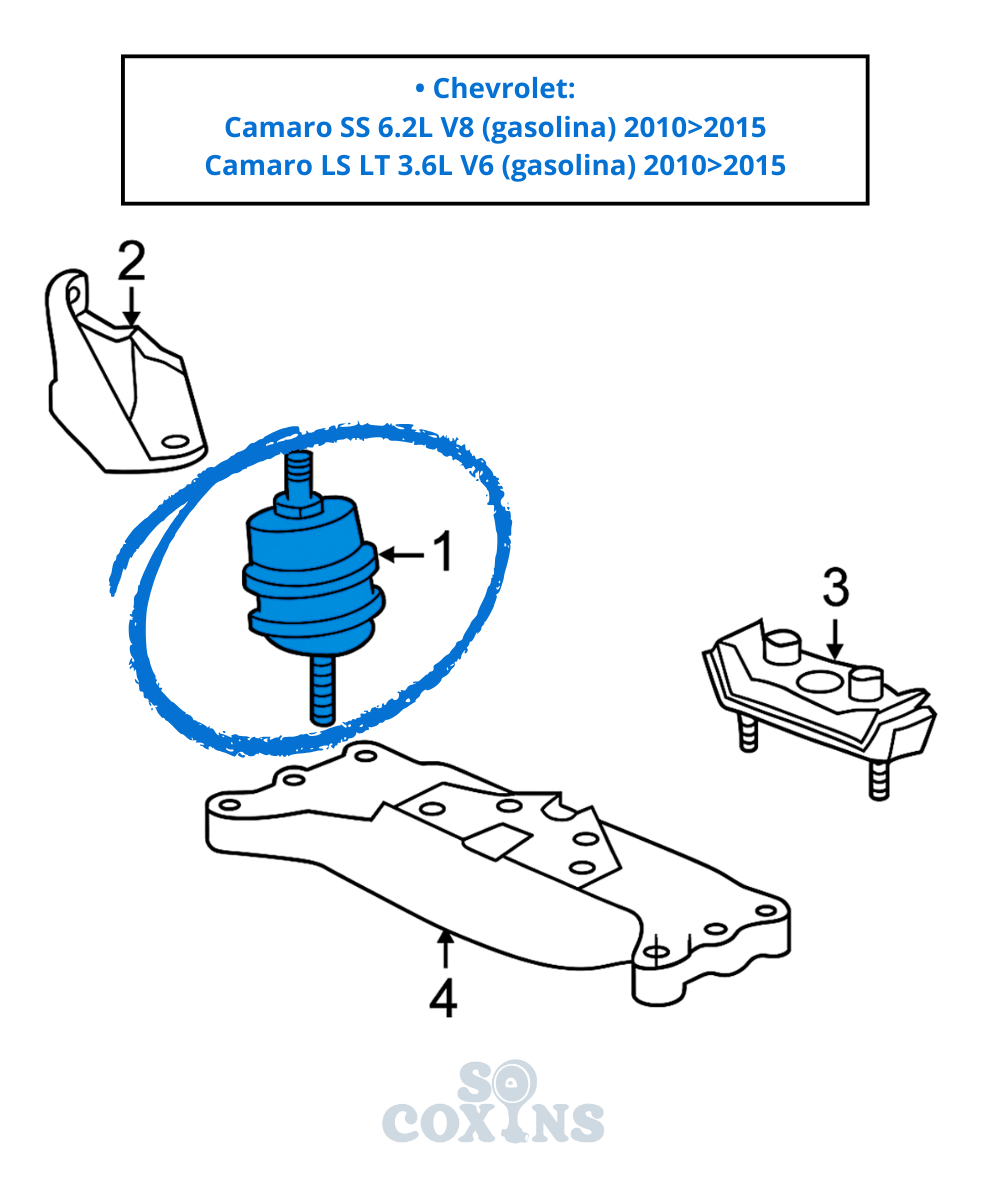 • Chevrolet:
Camaro SS 6.2L V8 (gasolina) 2010>2015
Camaro LS LT 3.6L V6 (gasolina) 2010>2015

2

1

3

4

SO
COXINS