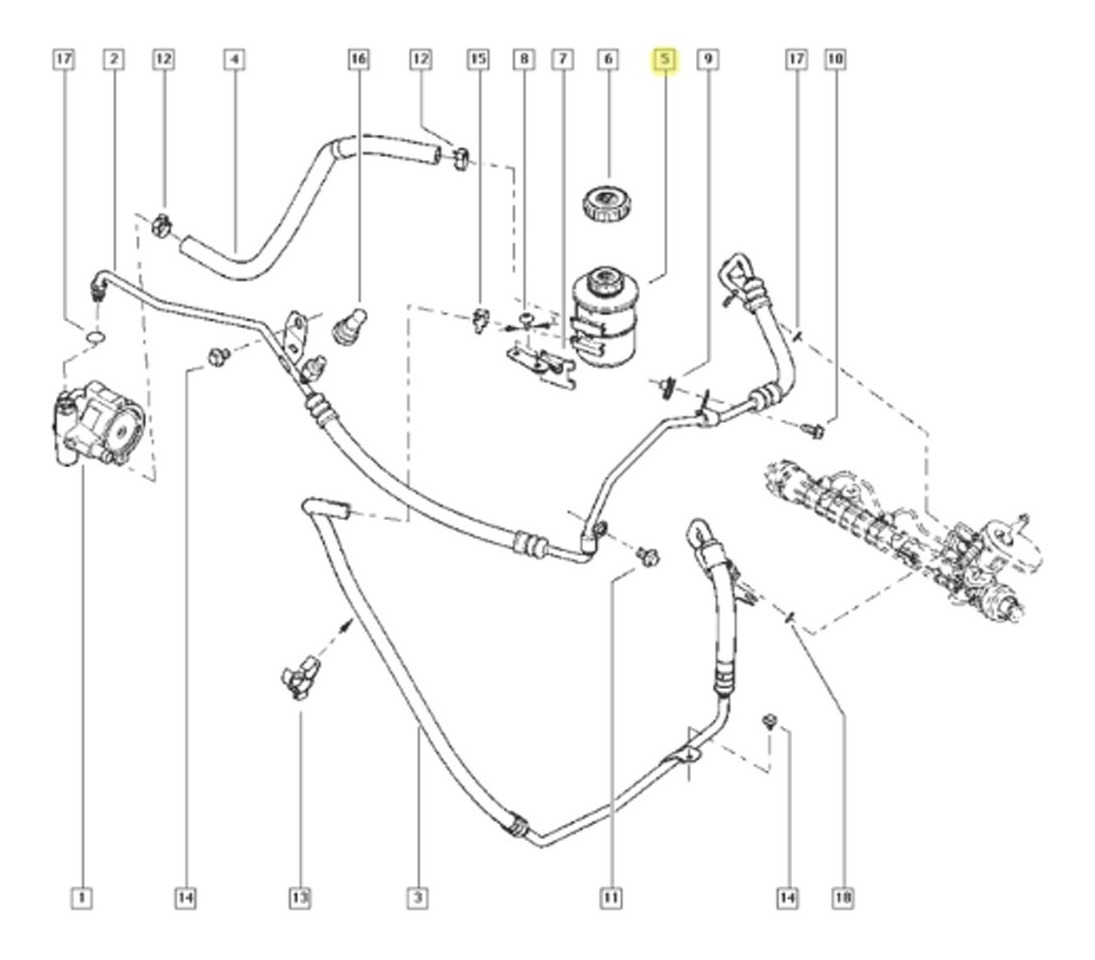 17 2 12 4 16 12 15 8 7 6 5 9 17 10

1 14 13 3 11 14 18