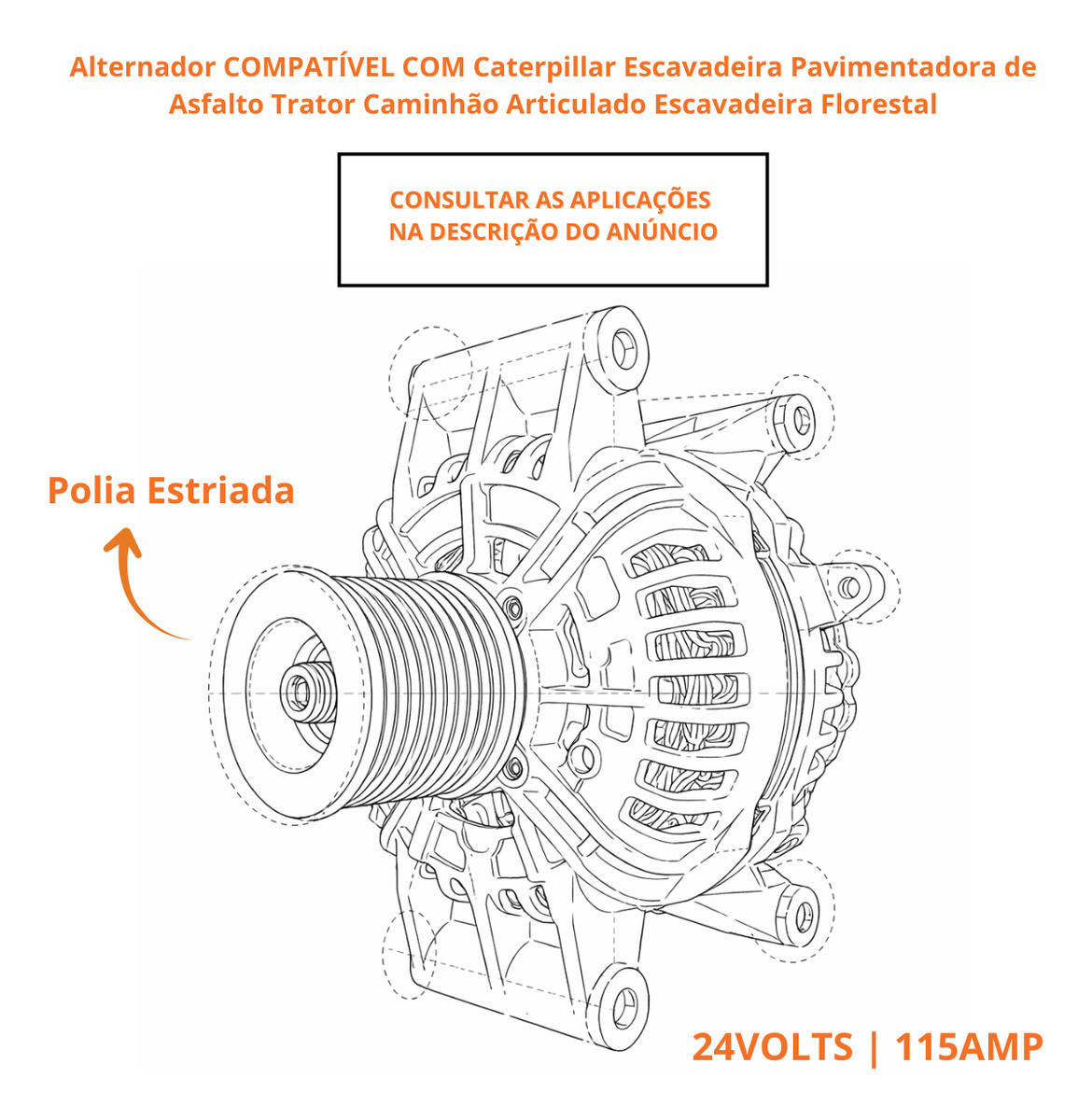 Alternador COMPATÍVEL COM Caterpillar Escavadeira Pavimentadora de Asfalto Trator Caminhão Articulado Escavadeira Florestal

CONSULTAR AS APLICAÇÕES NA DESCRIÇÃO DO ANÚNCIO

Polia Estriada

24VOLTS | 115AMP