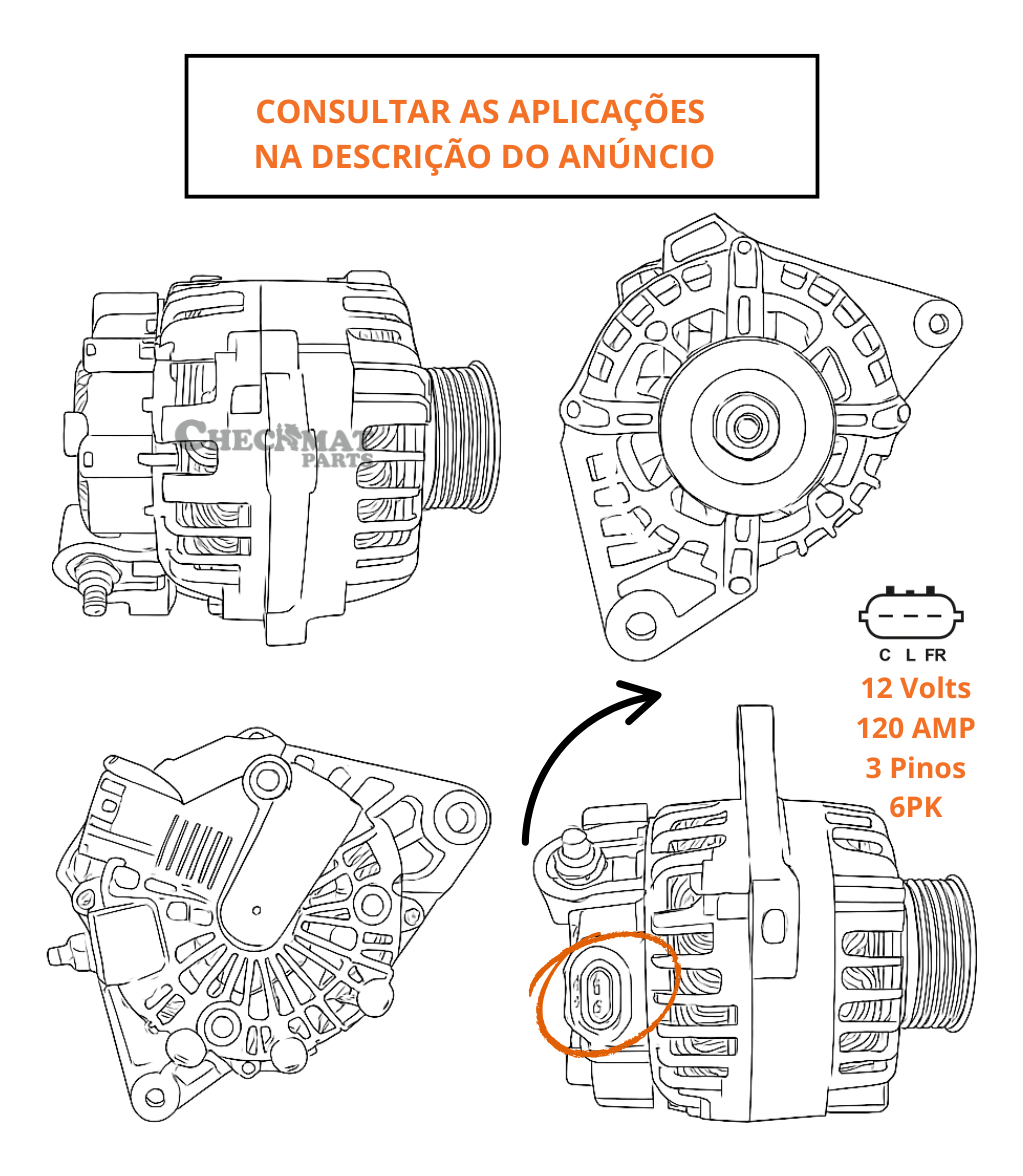 CONSULTAR AS APLICAÇÕES
NA DESCRIÇÃO DO ANÚNCIO

CHECKMAT
PARTS

C L FR

12 Volts
120 AMP
3 Pinos
6PK