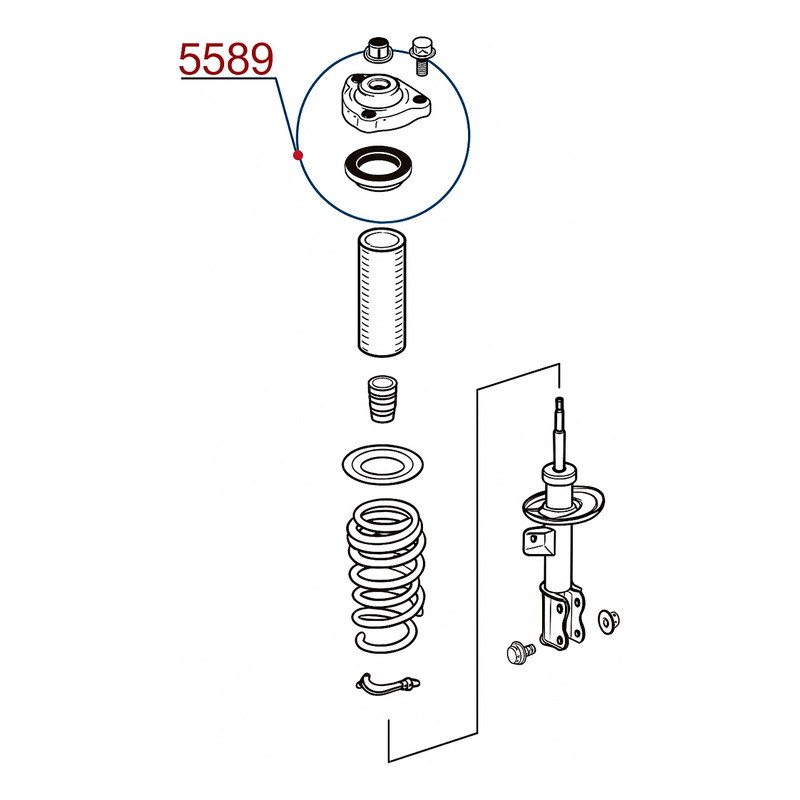 5589