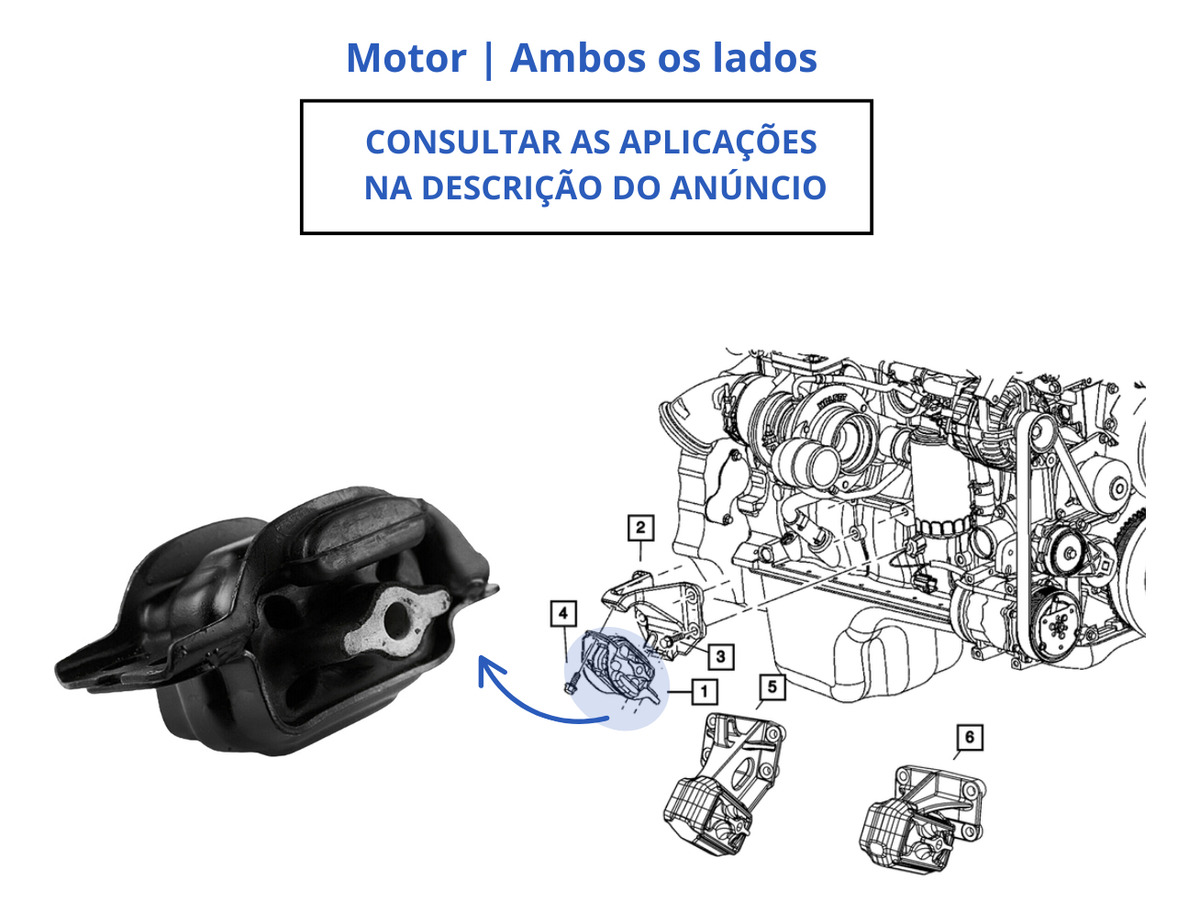 Motor | Ambos os lados

CONSULTAR AS APLICAÇÕES NA DESCRIÇÃO DO ANÚNCIO

2

4

3

1

5

6