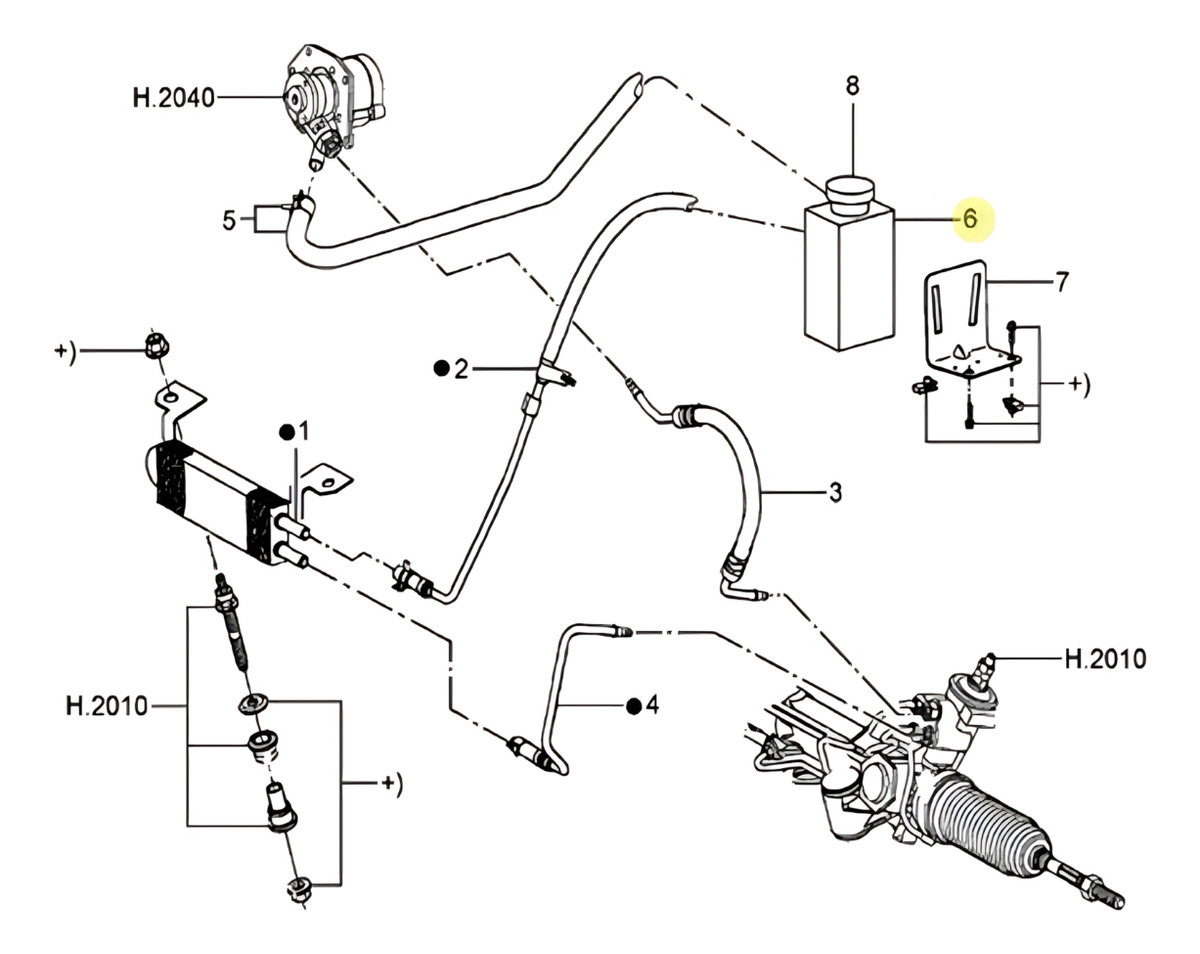 H.2040
8
5
6
7
+)
●2
+)
●1
3
H.2010
H.2010
●4
+)