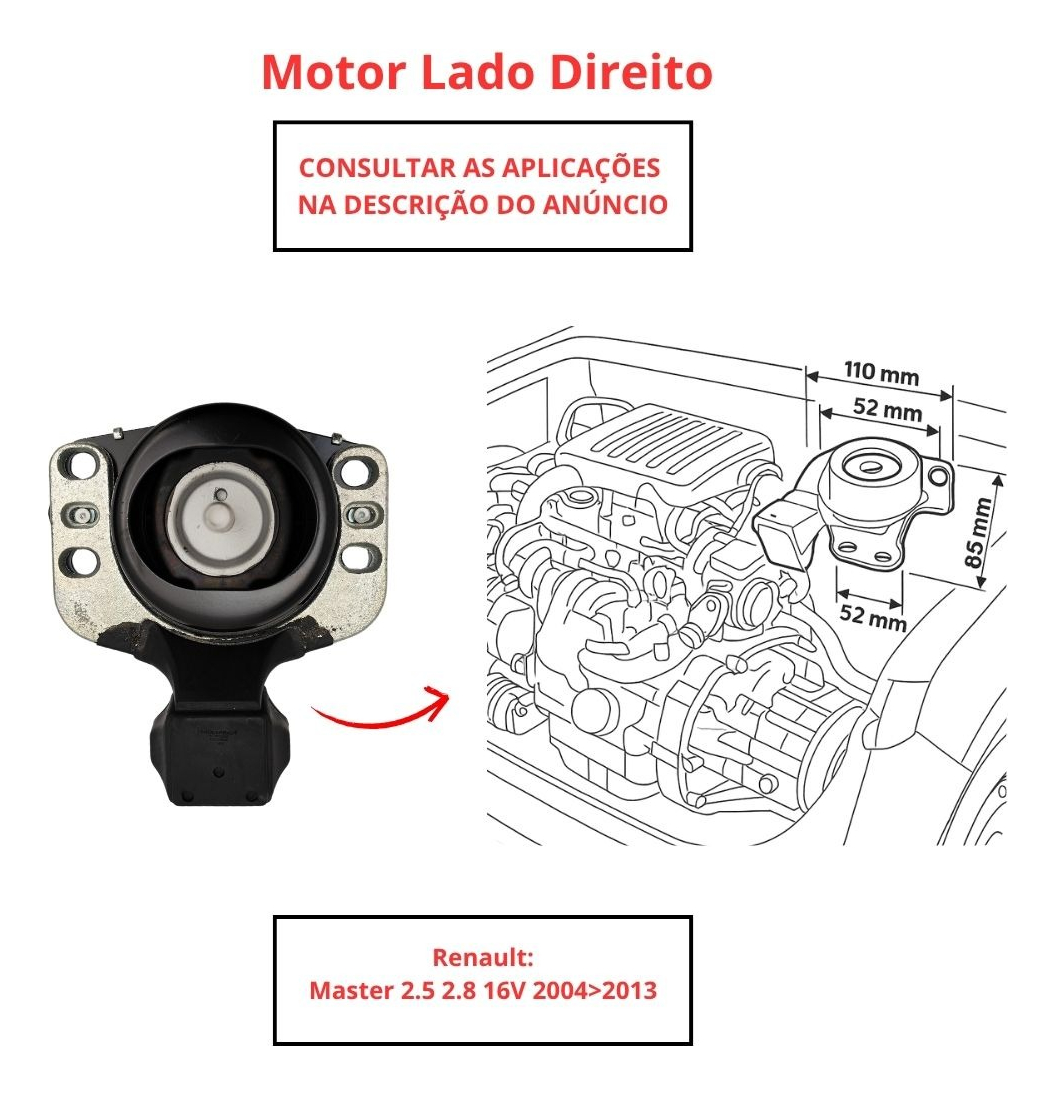 Motor Lado Direito

CONSULTAR AS APLICAÇÕES NA DESCRIÇÃO DO ANÚNCIO

110 mm
52 mm
85 mm
52 mm

Renault:
Master 2.5 2.8 16V 2004>2013