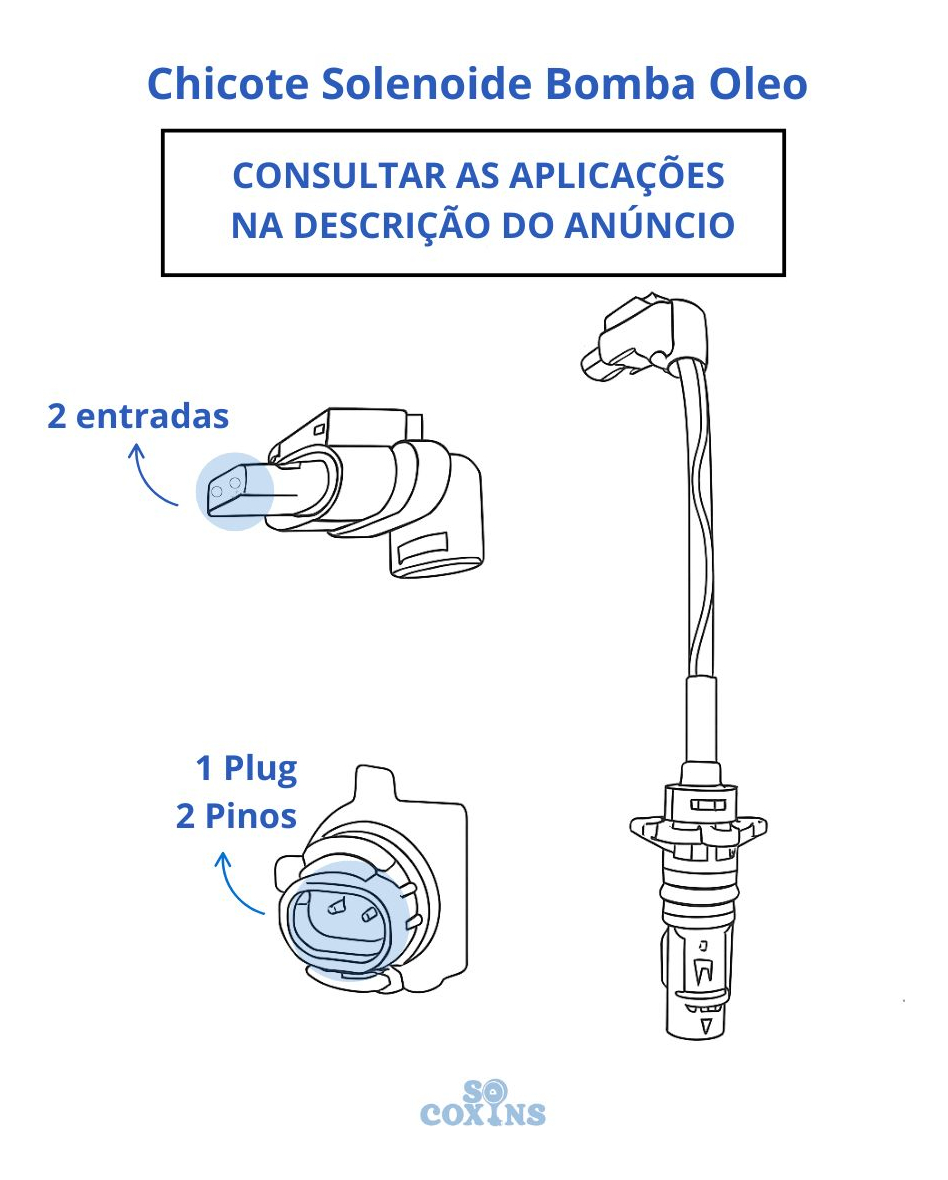 Chicote Solenoide Bomba Oleo

CONSULTAR AS APLICAÇÕES NA DESCRIÇÃO DO ANÚNCIO

2 entradas

1 Plug
2 Pinos

SO COXINS