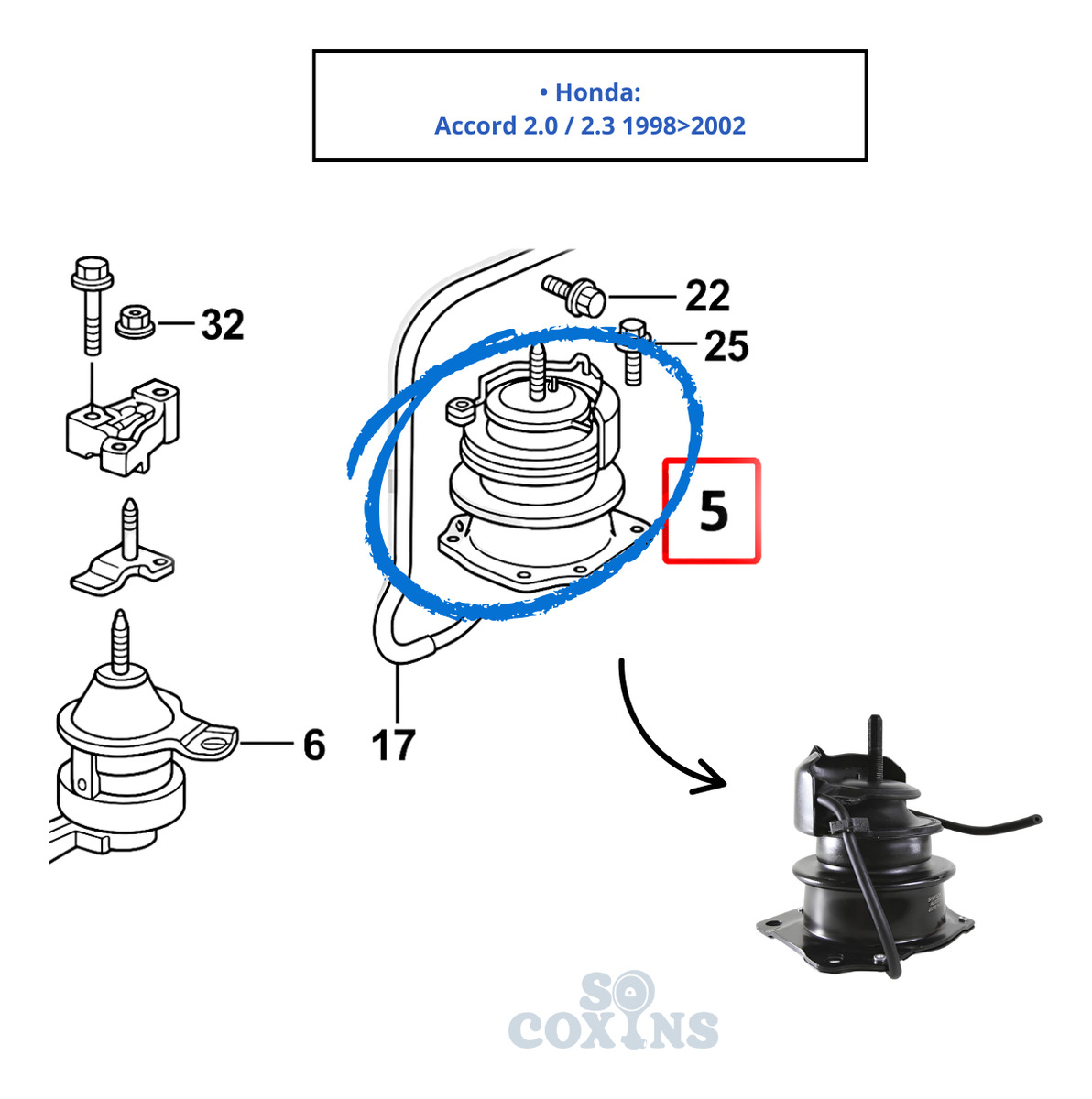 • Honda:
Accord 2.0 / 2.3 1998>2002

32

22

25

5

6

17

SO
COXINS