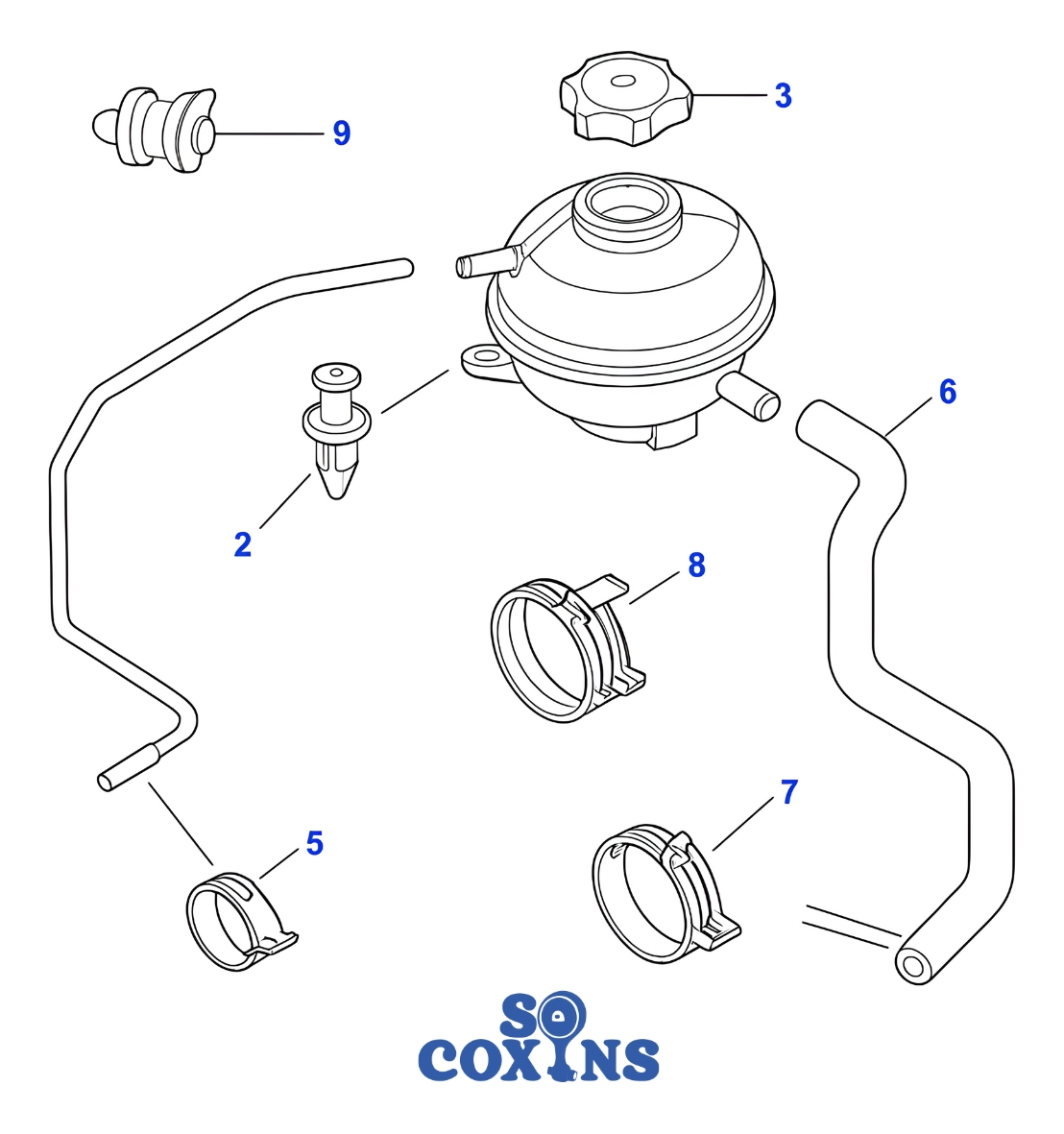 9

3

6

2

8

5

7

SO
COXINS