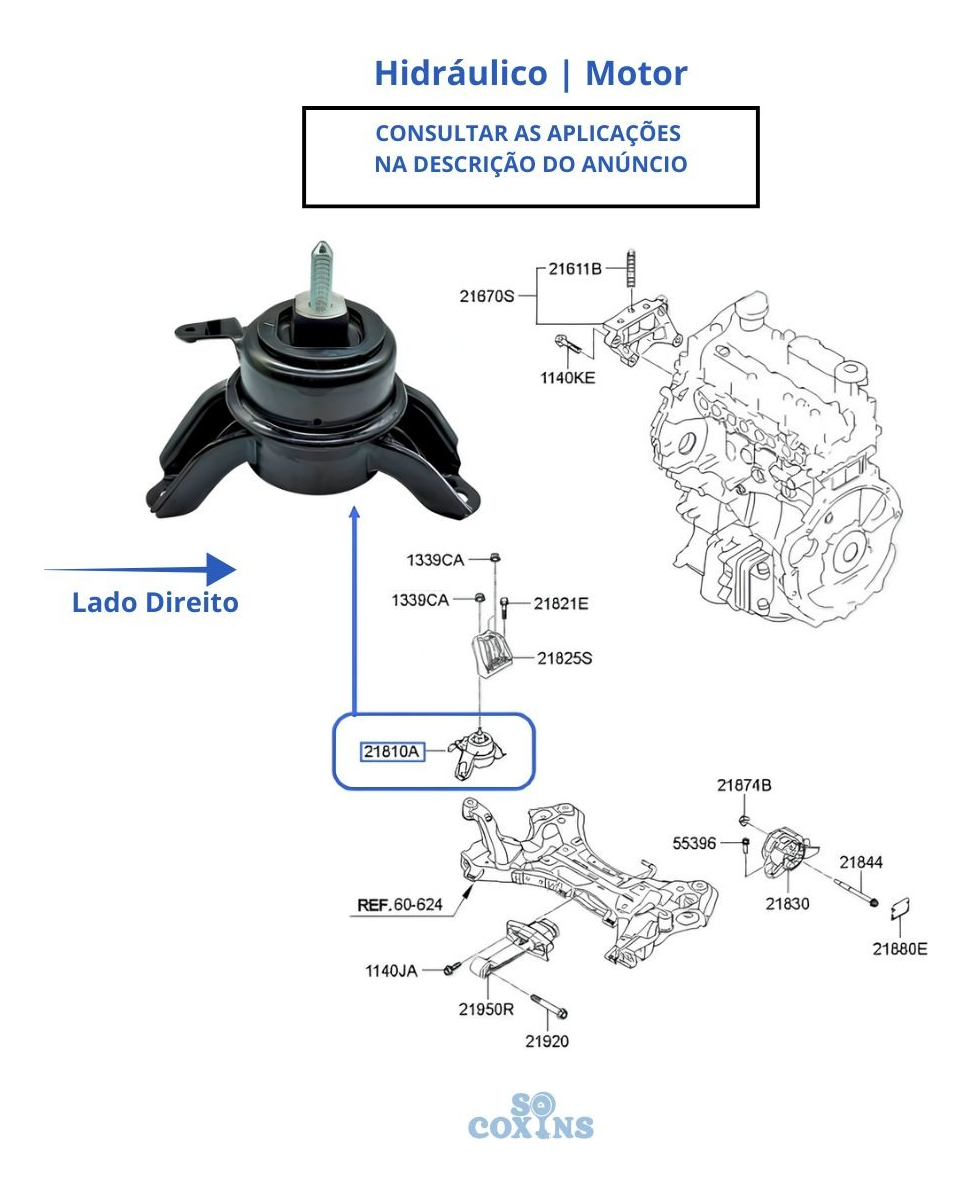 Hidráulico | Motor

CONSULTAR AS APLICAÇÕES NA DESCRIÇÃO DO ANÚNCIO

21611B
21670S
1140KE

Lado Direito

1339CA
1339CA
21821E
21825S
21810A

21874B
55396
21844
21830
21880E
REF.60-624
1140JA
21950R
21920

SO COXINS