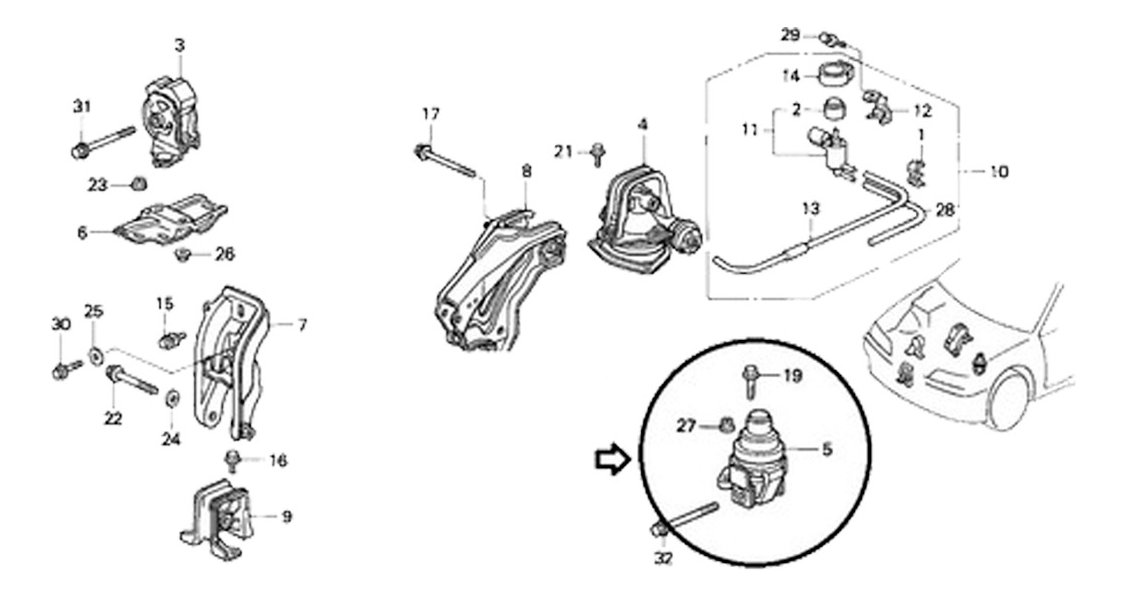 3
31
23
6
26
30
25
15
7
22
24
16
9
17
8
21
4
29
14
2
12
11
1
10
13
28
19
27
5
32