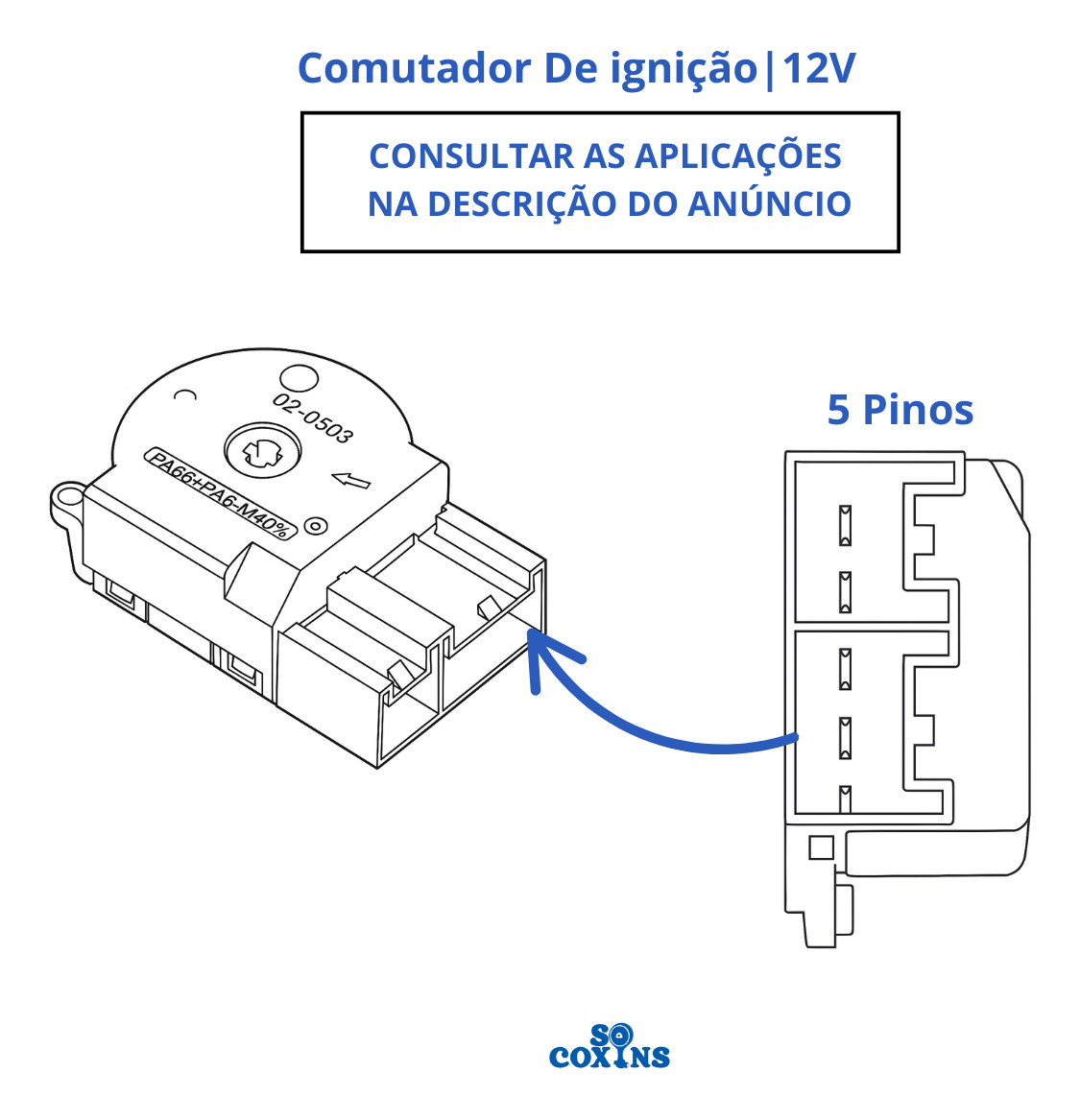 Comutador De ignição|12V

CONSULTAR AS APLICAÇÕES NA DESCRIÇÃO DO ANÚNCIO

02-0503

PA66+PA6-M40%

5 Pinos

SO COXINS