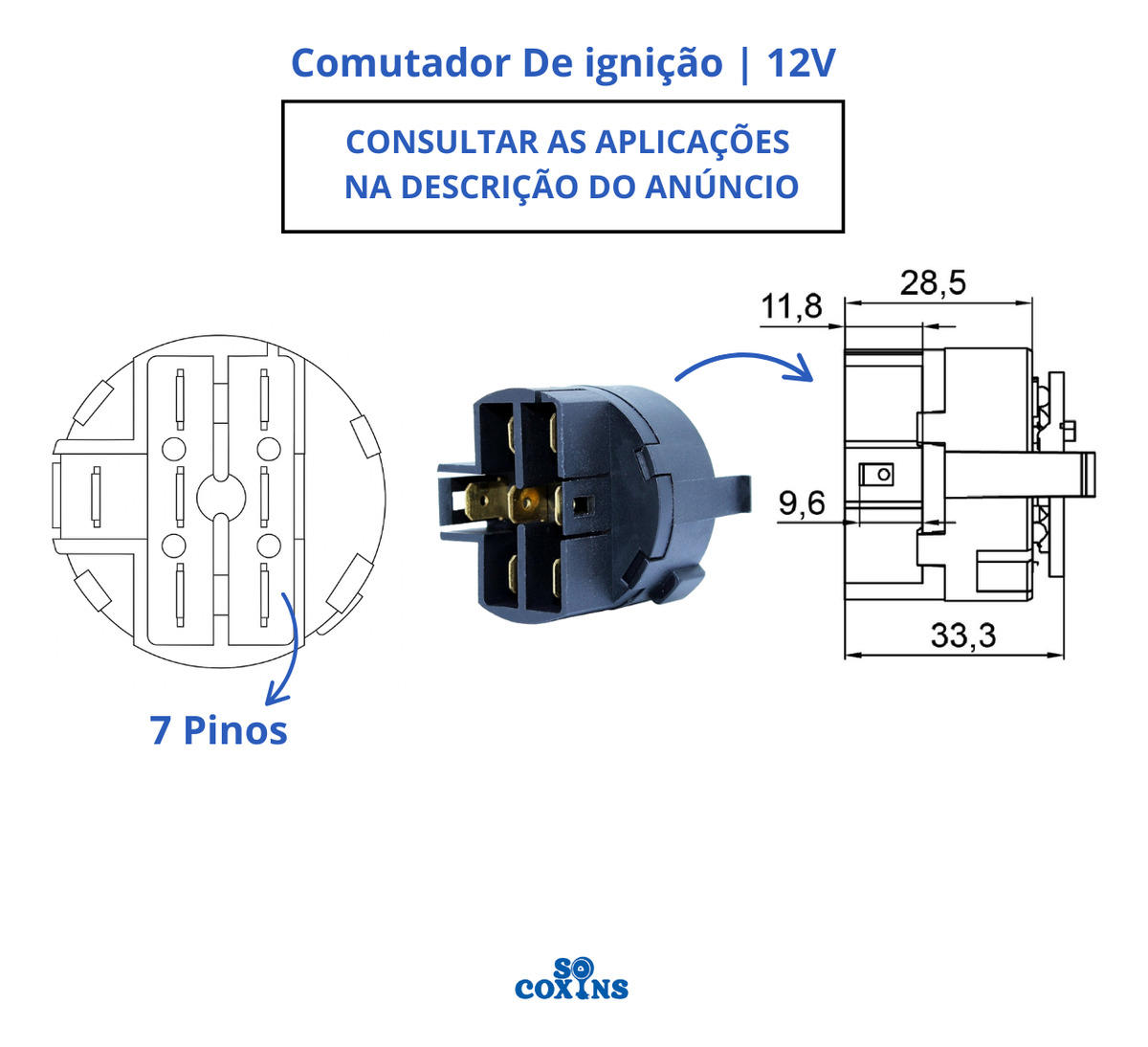 Comutador De ignição | 12V

CONSULTAR AS APLICAÇÕES
NA DESCRIÇÃO DO ANÚNCIO

28,5

11,8

9,6

33,3

7 Pinos

SO
COXINS