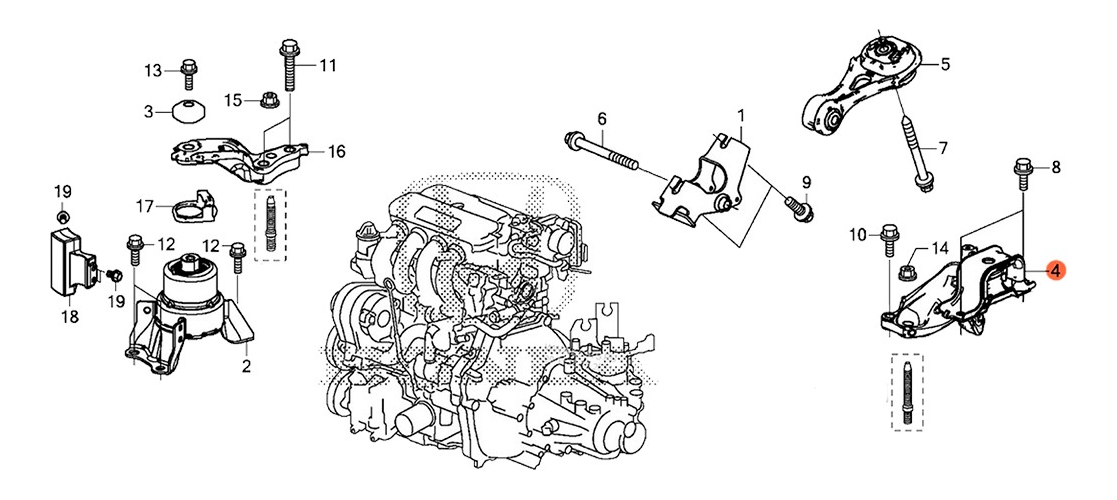 13
11
3
15
16
19
17
12
12
19
18
2
6
1
9
5
7
8
10
14
4