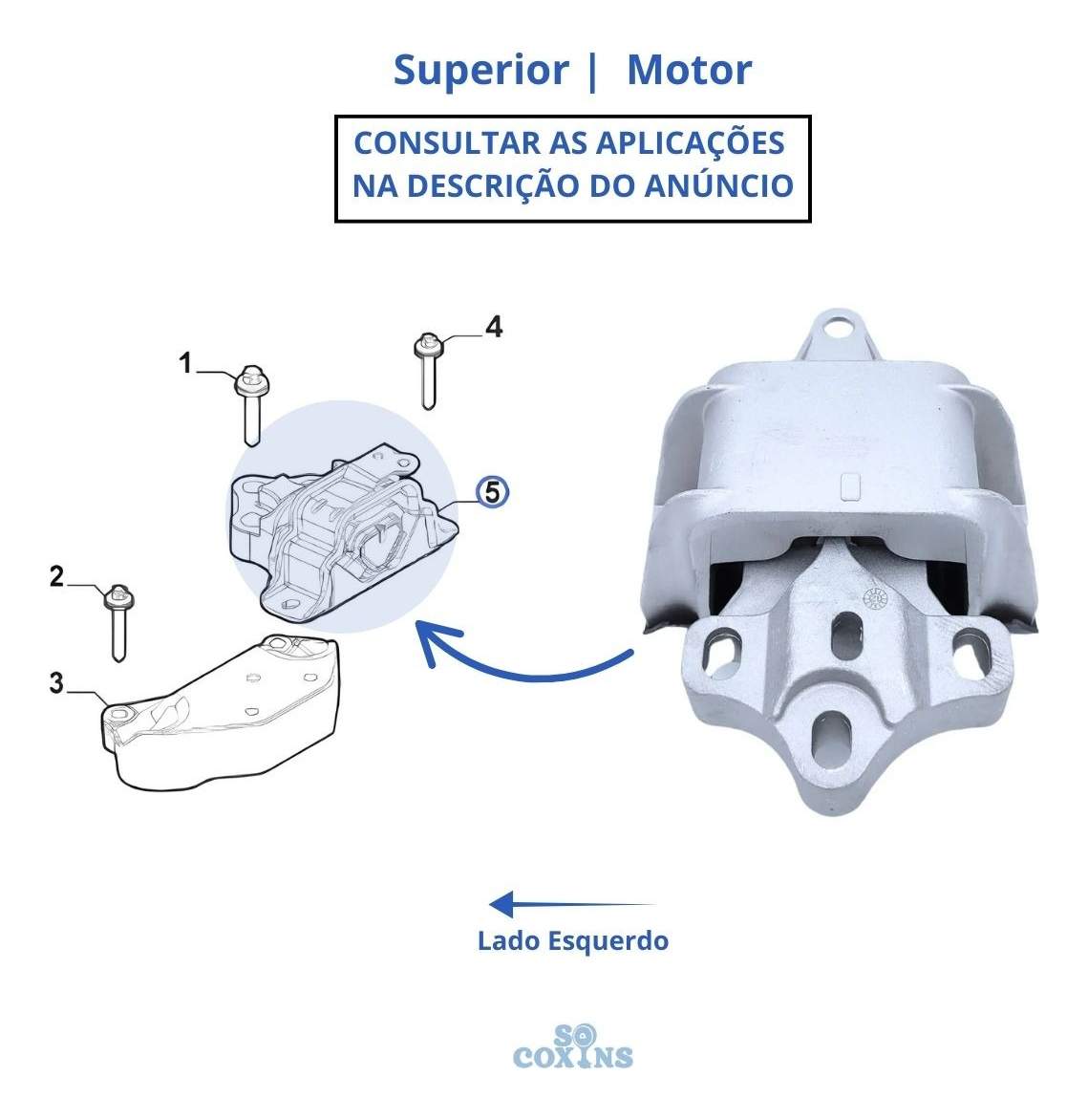 Superior | Motor

CONSULTAR AS APLICAÇÕES NA DESCRIÇÃO DO ANÚNCIO

1

4

5

2

3

Lado Esquerdo

SO COXINS