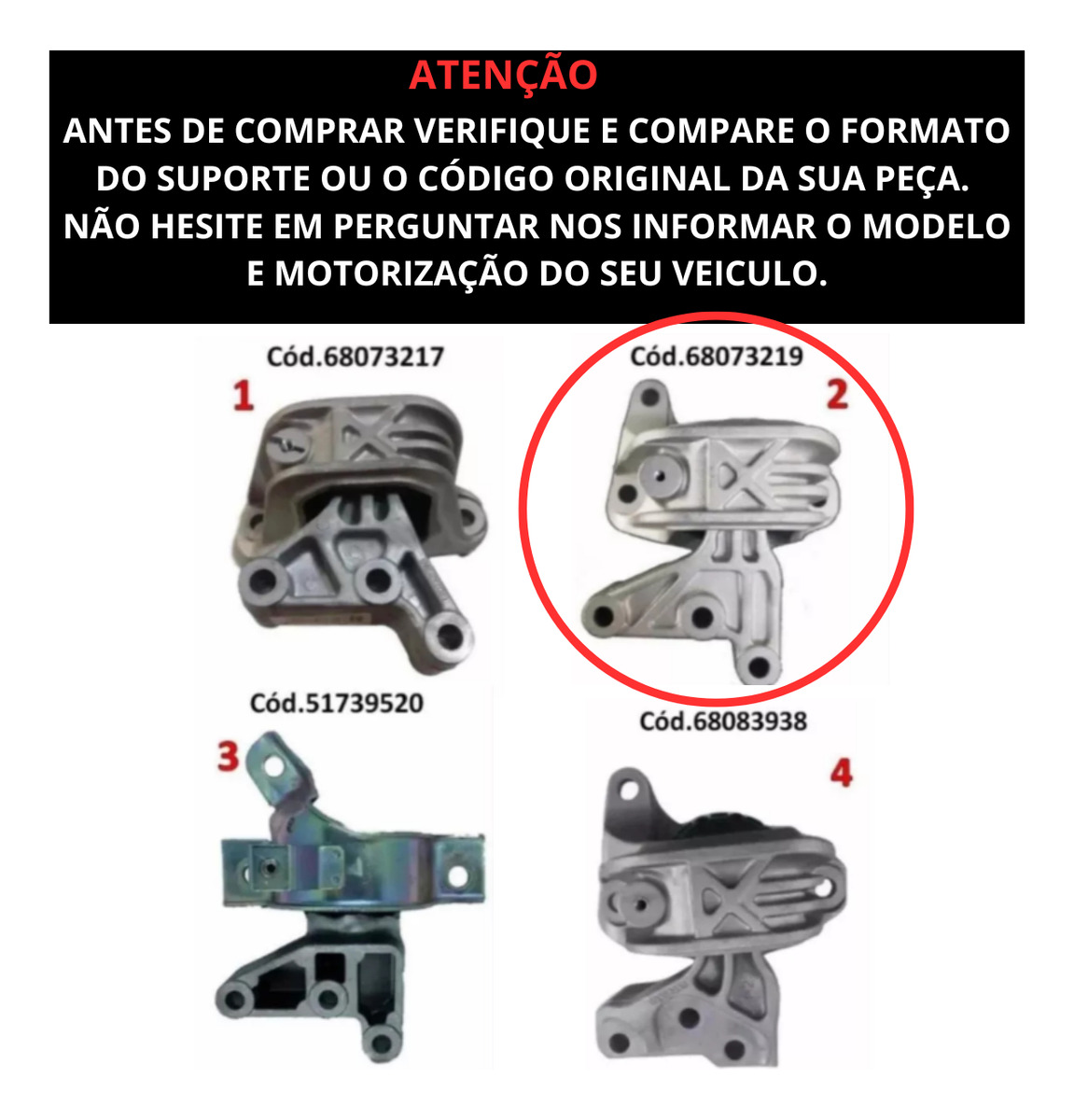 ATENÇÃO
ANTES DE COMPRAR VERIFIQUE E COMPARE O FORMATO DO SUPORTE OU O CÓDIGO ORIGINAL DA SUA PEÇA. NÃO HESITE EM PERGUNTAR NOS INFORMAR O MODELO E MOTORIZAÇÃO DO SEU VEICULO.

Cód.68073217
1

Cód.68073219
2

Cód.51739520
3

Cód.68083938
4