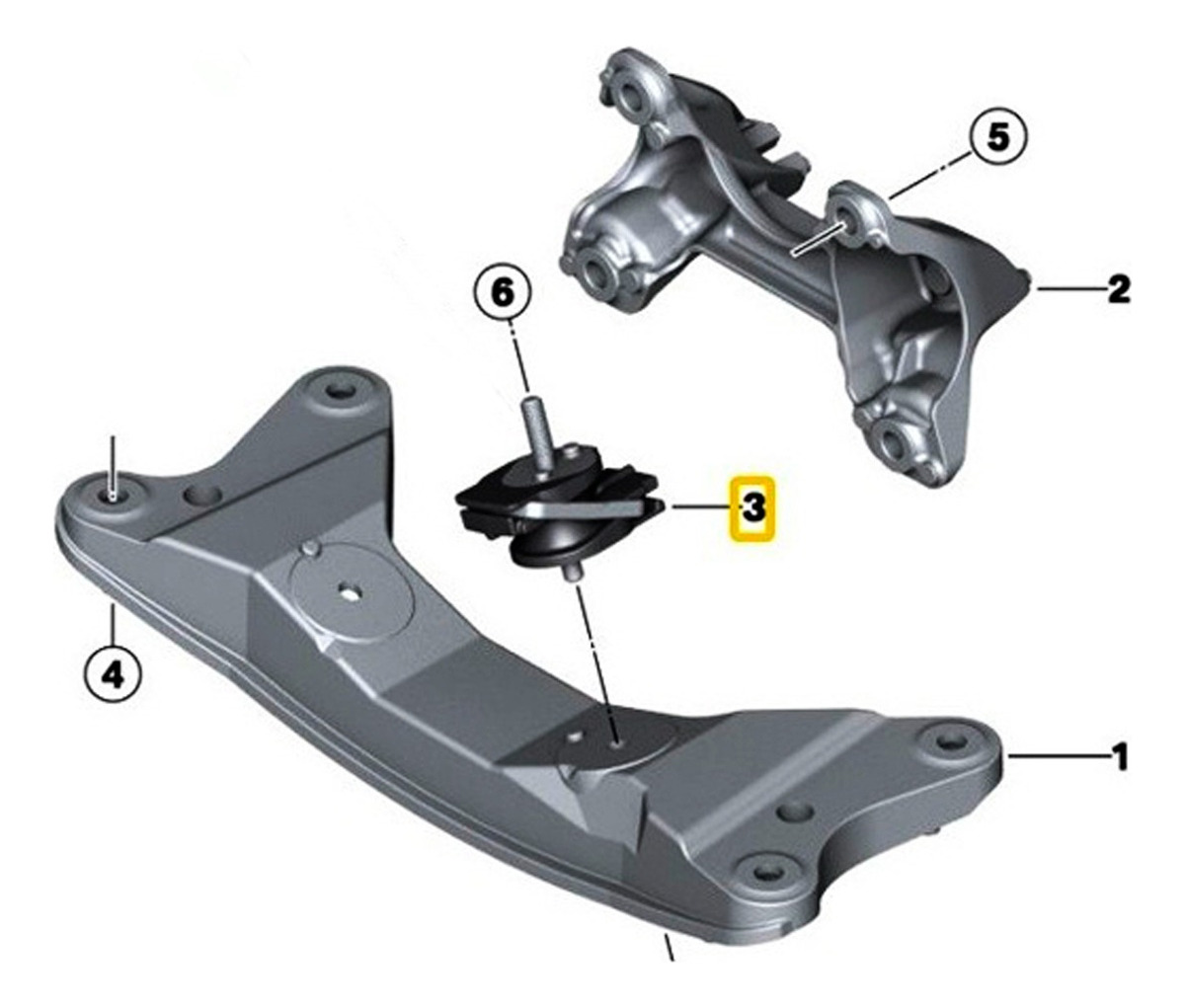 5
2
6
3
4
1