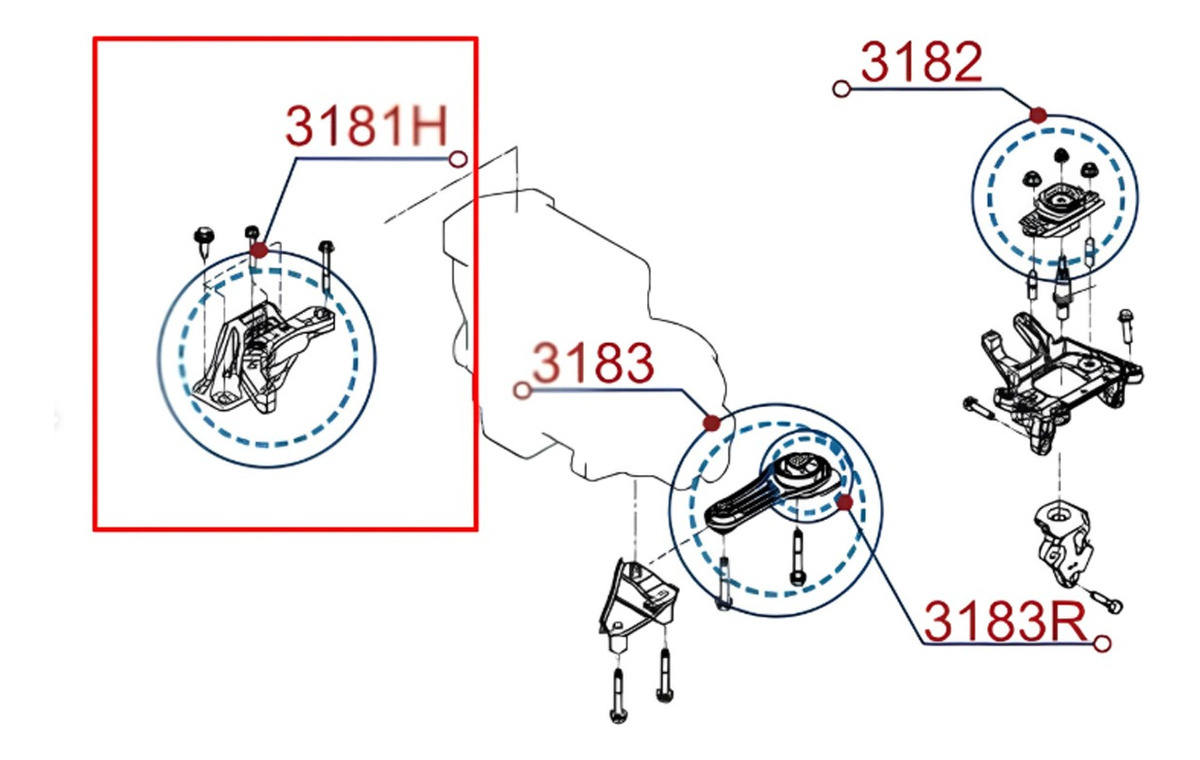 3181H

3182

3183

3183R